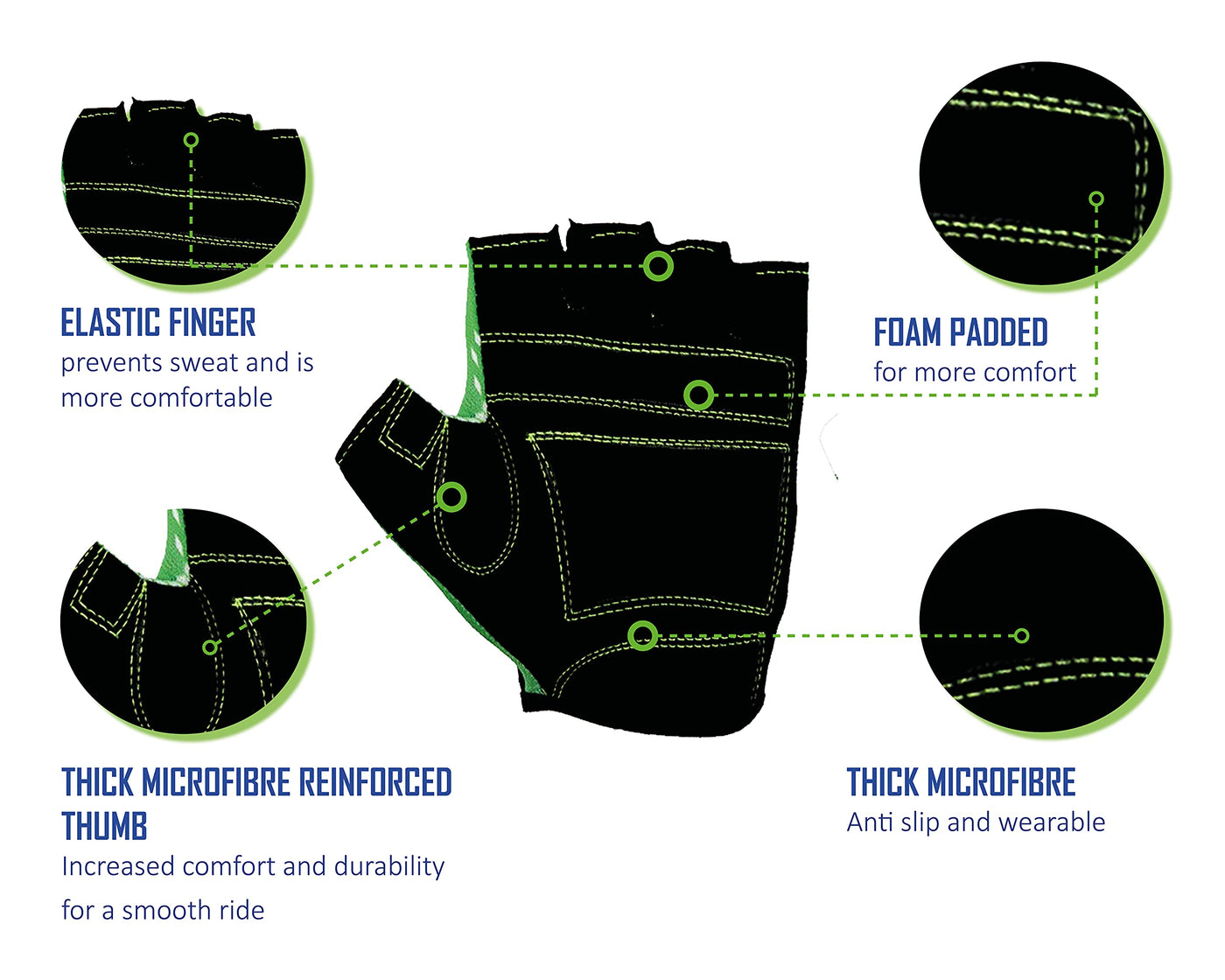 ELASTIC FINGER
prevents sweat and is more comfortable

FOAM PADDED
for more comfort

THICK MICROFIBRE REINFORCED THUMB
Increased comfort and durability

for a smooth ride

THICK MICROFIBRE
Anti slip and wearable